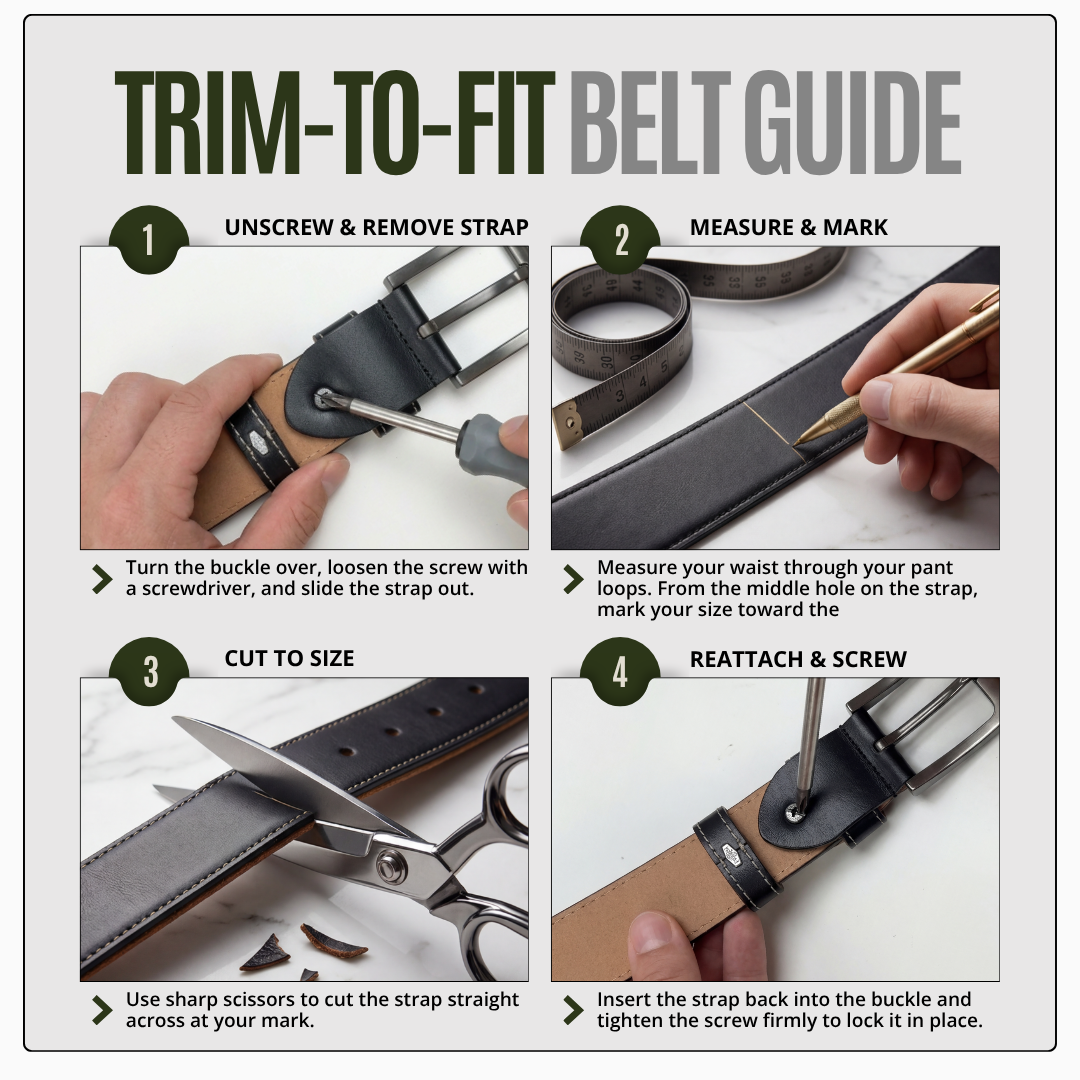 TRIM-TO-FIT BELT GUIDE

1 UNSCREW & REMOVE STRAP

Turn the buckle over, loosen the screw with a screwdriver, and slide the strap out.

2 MEASURE & MARK

Measure your waist through your pant loops. From the middle hole on the strap, mark your size toward the

3 CUT TO SIZE

Use sharp scissors to cut the strap straight across at your mark.

4 REATTACH & SCREW

Insert the strap back into the buckle and tighten the screw firmly to lock it in place.